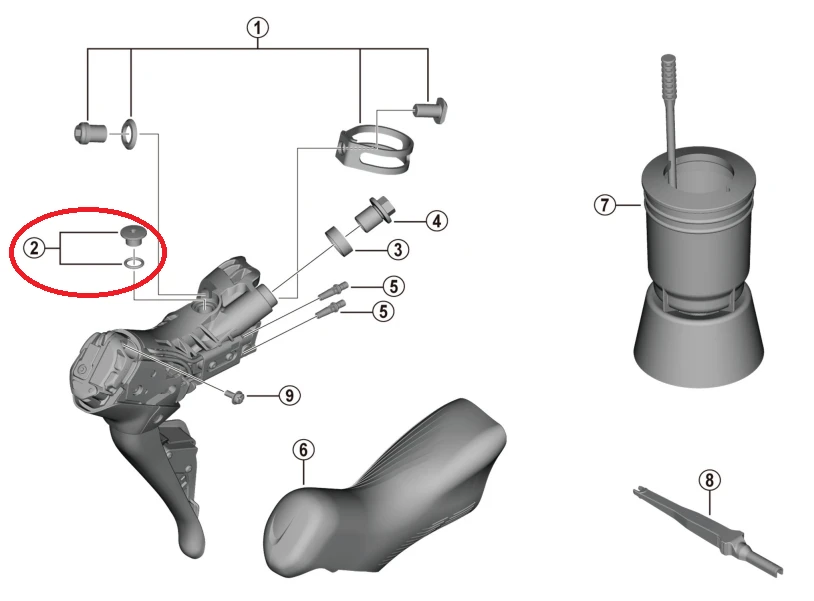 1
2
4
3
5
5
9
6
7
8